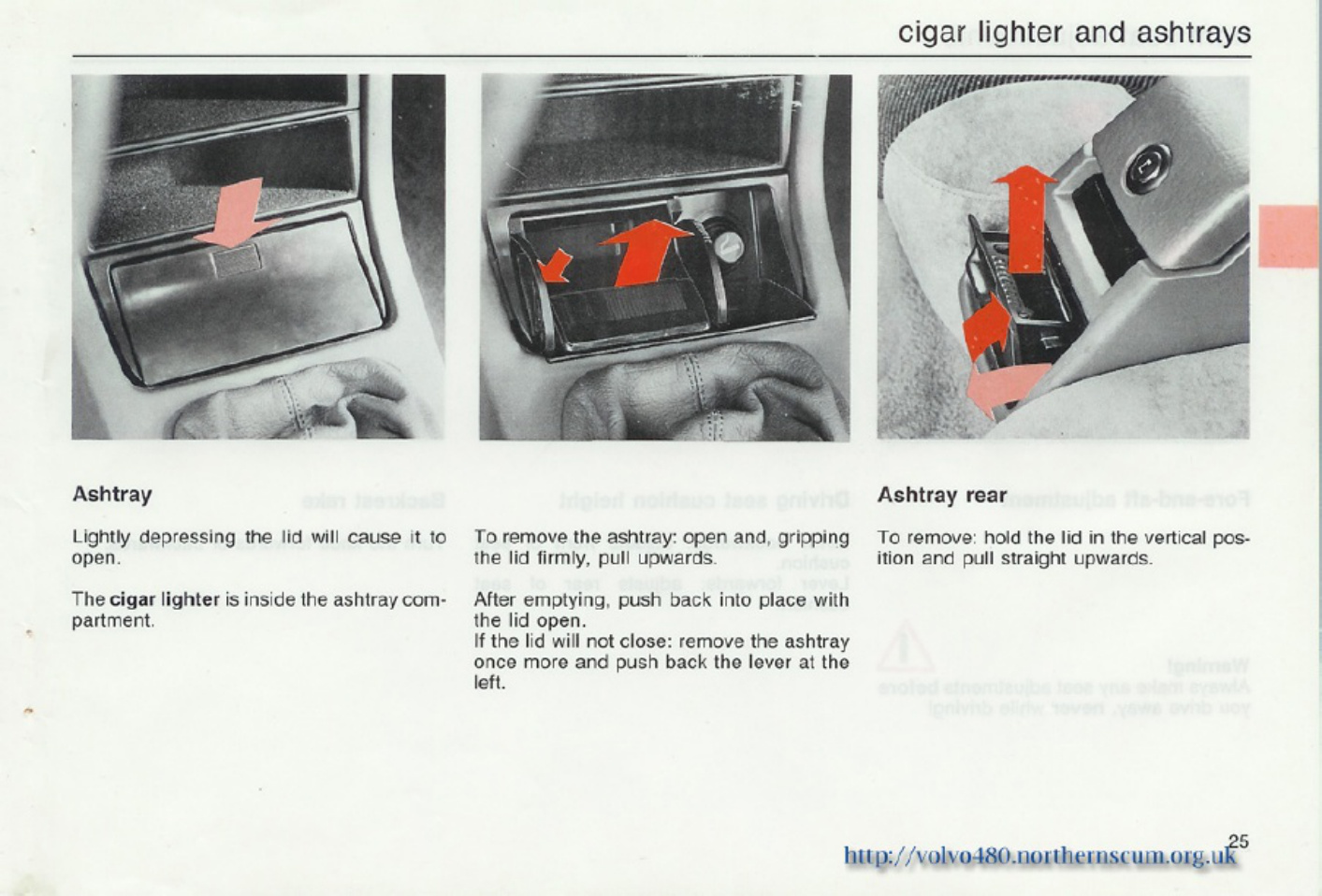 cigar lighter and ashtrays

Ashtray

Lightly depressing the lid will cause it to open.

The cigar lighter is inside the ashtray compartment.

To remove the ashtray: open and, gripping the lid firmly, pull upwards.

After emptying, push back into place with the lid open.
If the lid will not close: remove the ashtray once more and push back the lever at the left.

Ashtray rear

To remove: hold the lid in the vertical position and pull straight upwards.

25

http://volvo480.northernscum.org.uk